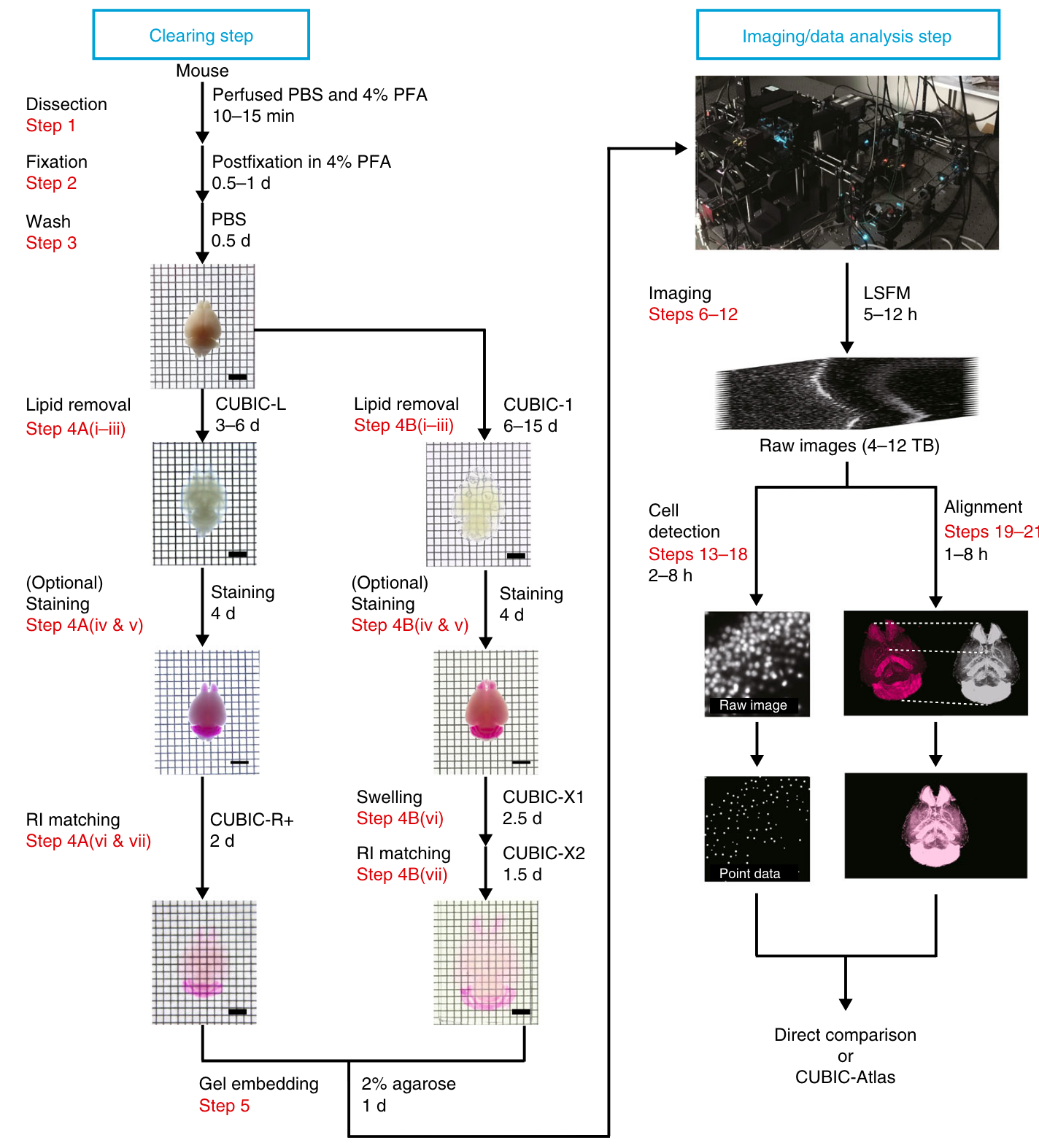 Clearing step

Mouse

Dissection
Step 1

Perfused PBS and 4% PFA
10–15 min

Fixation
Step 2

Postfixation in 4% PFA
0.5–1 d

Wash
Step 3

PBS
0.5 d

Lipid removal
Step 4A(i–iii)

CUBIC-L
3–6 d

Lipid removal
Step 4B(i–iii)

CUBIC-1
6–15 d

(Optional)
Staining
Step 4A(iv & v)

Staining
4 d

(Optional)
Staining
Step 4B(iv & v)

Staining
4 d

RI matching
Step 4A(vi & vii)

CUBIC-R+
2 d

Swelling
Step 4B(vi)

CUBIC-X1
2.5 d

RI matching
Step 4B(vii)

CUBIC-X2
1.5 d

Gel embedding
Step 5

2% agarose
1 d

Imaging/data analysis step

Imaging
Steps 6–12

LSFM
5–12 h

Raw images (4–12 TB)

Cell
detection
Steps 13–18
2–8 h

Alignment
Steps 19–21
1–8 h

Raw image

Point data

Direct comparison
or
CUBIC-Atlas